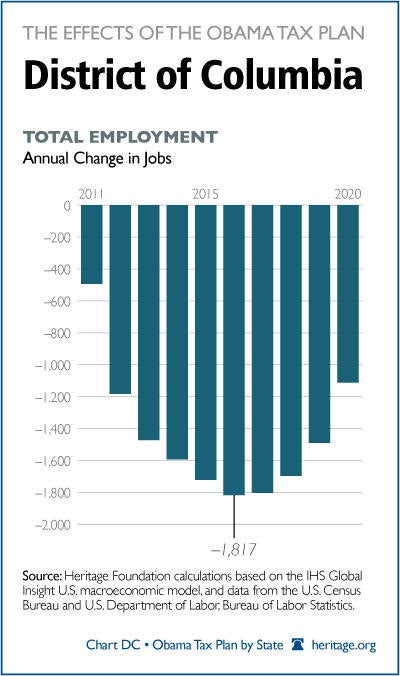 THE EFFECTS OF THE OBAMA TAX PLAN

District of Columbia

TOTAL EMPLOYMENT

Annual Change in Jobs

2011

2015

2020

0

–200

–400

–600

–800

–1,000

–1,200

–1,400

–1,600

–1,800

–2,000

–1,817

Source: Heritage Foundation calculations based on the IHS Global Insight U.S. macroeconomic model, and data from the U.S. Census Bureau and U.S. Department of Labor, Bureau of Labor Statistics.

Chart DC • Obama Tax Plan by State heritage.org